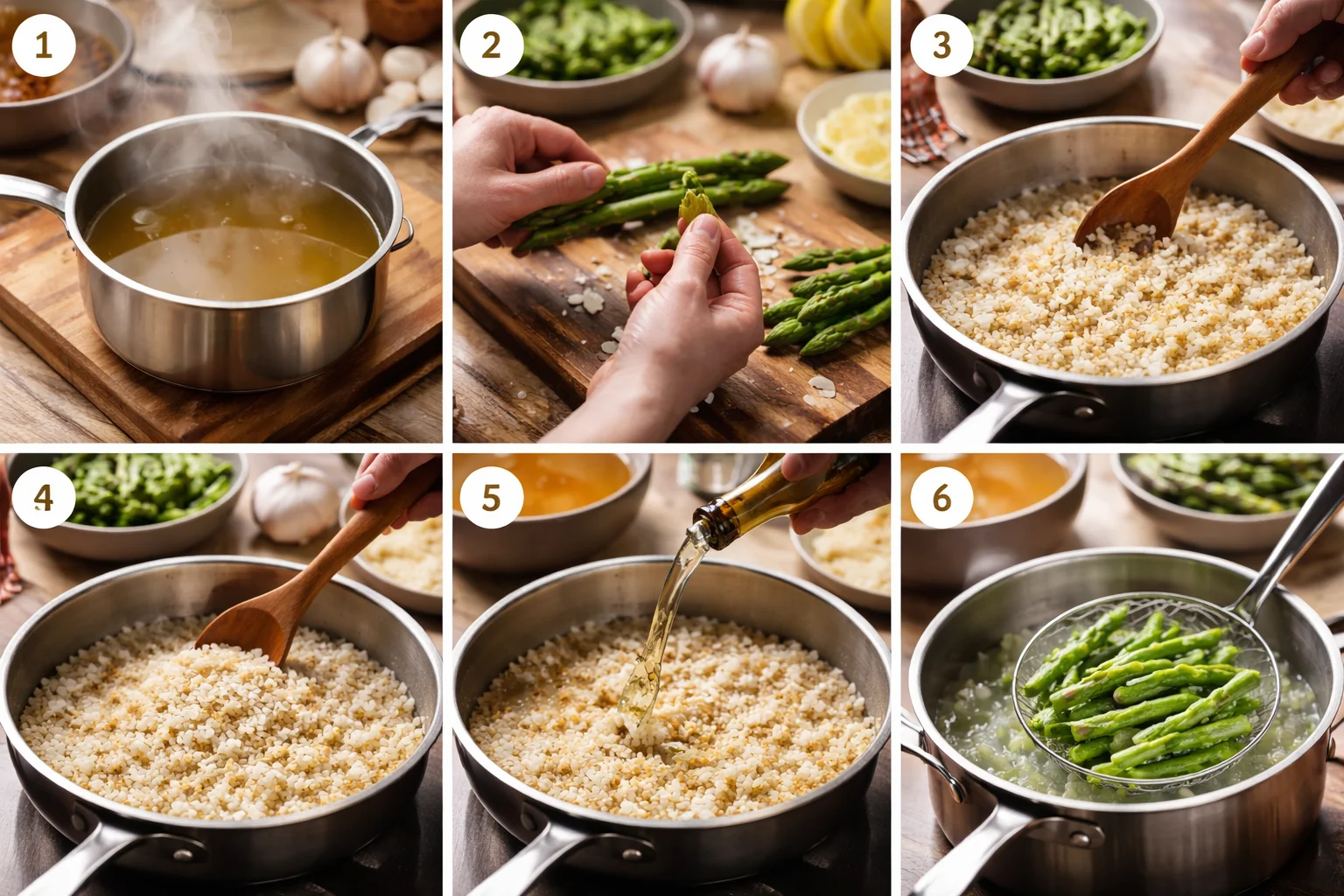 1

2

3

4

5

6